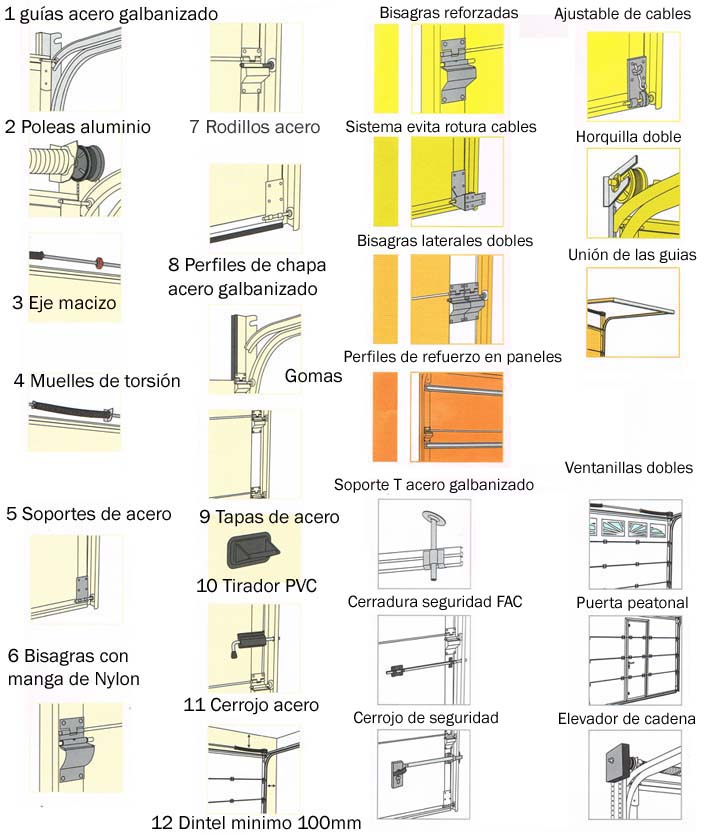 1 guías acero galbanizado

2 Poleas aluminio

3 Eje macizo

4 Muelles de torsión

5 Soportes de acero

6 Bisagras con manga de Nylon

7 Rodillos acero

8 Perfiles de chapa acero galbanizado

Gomas

9 Tapas de acero

10 Tirador PVC

11 Cerrojo acero

12 Dintel minimo 100mm

Bisagras reforzadas

Sistema evita rotura cables

Bisagras laterales dobles

Perfiles de refuerzo en paneles

Soporte T acero galbanizado

Cerradura seguridad FAC

Cerrojo de seguridad

Ajustable de cables

Horquilla doble

Unión de las guias

Ventanillas dobles

Puerta peatonal

Elevador de cadena